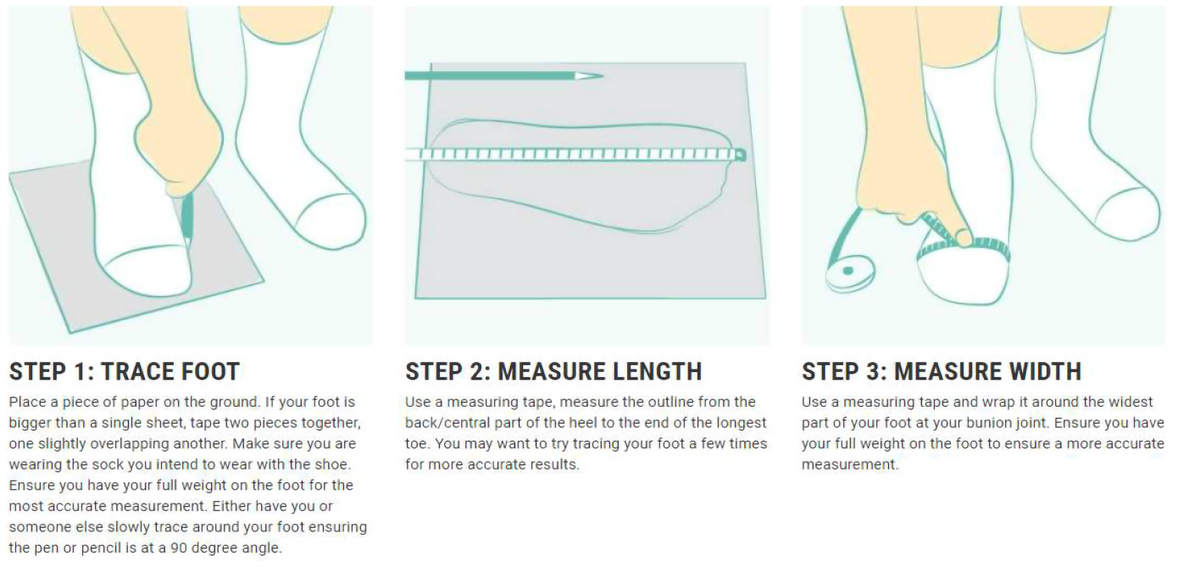 STEP 1: TRACE FOOT

Place a piece of paper on the ground. If your foot is bigger than a single sheet, tape two pieces together, one slightly overlapping another. Make sure you are wearing the sock you intend to wear with the shoe. Ensure you have your full weight on the foot for the most accurate measurement. Either have you or someone else slowly trace around your foot ensuring the pen or pencil is at a 90 degree angle.

STEP 2: MEASURE LENGTH

Use a measuring tape, measure the outline from the back/central part of the heel to the end of the longest toe. You may want to try tracing your foot a few times for more accurate results.

STEP 3: MEASURE WIDTH

Use a measuring tape and wrap it around the widest part of your foot at your bunion joint. Ensure you have your full weight on the foot to ensure a more accurate measurement.