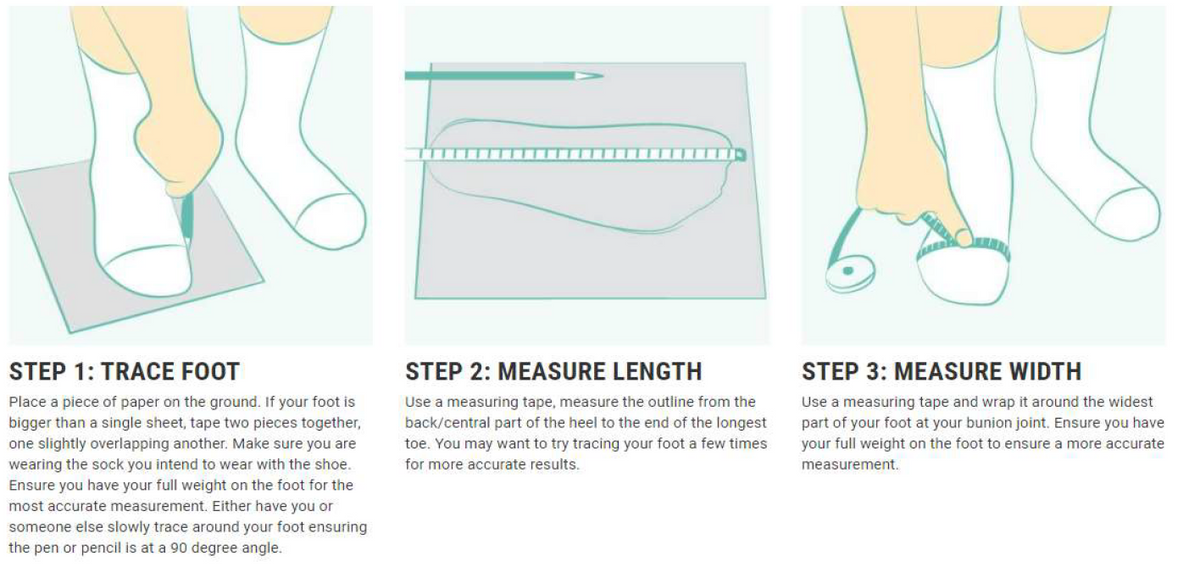 STEP 1: TRACE FOOT

Place a piece of paper on the ground. If your foot is bigger than a single sheet, tape two pieces together, one slightly overlapping another. Make sure you are wearing the sock you intend to wear with the shoe. Ensure you have your full weight on the foot for the most accurate measurement. Either have you or someone else slowly trace around your foot ensuring the pen or pencil is at a 90 degree angle.

STEP 2: MEASURE LENGTH

Use a measuring tape, measure the outline from the back/central part of the heel to the end of the longest toe. You may want to try tracing your foot a few times for more accurate results.

STEP 3: MEASURE WIDTH

Use a measuring tape and wrap it around the widest part of your foot at your bunion joint. Ensure you have your full weight on the foot to ensure a more accurate measurement.